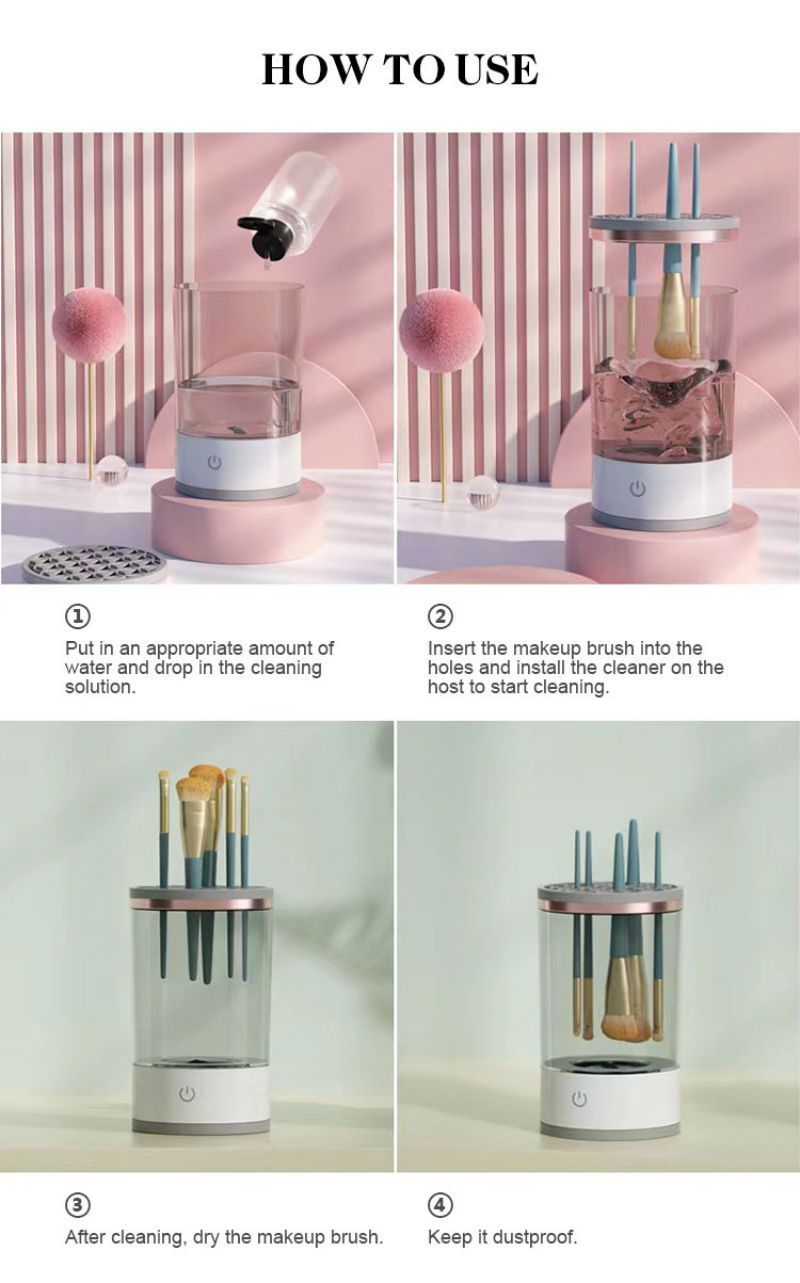 HOW TO USE

①
Put in an appropriate amount of water and drop in the cleaning solution.

②
Insert the makeup brush into the holes and install the cleaner on the host to start cleaning.

③
After cleaning, dry the makeup brush.

④
Keep it dustproof.